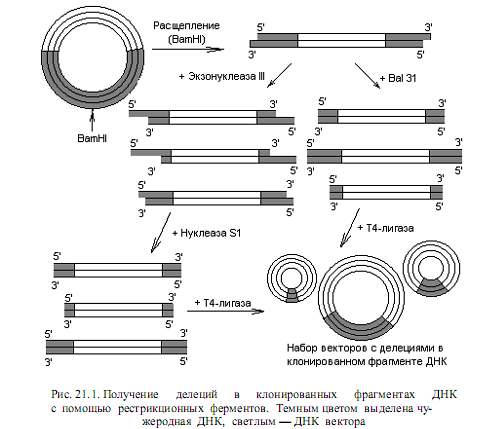 Расщепление (BamHI)

5'
3'
3'
5'

BamHI

+ Экзонуклеаза III

+ Bal 31

5'
3'
3'
5'

5'
3'
3'
5'

5'
3'
3'
5'

5'
3'
3'
5'

5'
3'
3'
5'

5'
3'
3'
5'

+ Нуклеаза S1

+ Т4-лигаза

5'
3'
3'
5'

5'
3'
3'
5'

5'
3'
3'
5'

+ Т4-лигаза

Набор векторов с делециями в клонированном фрагменте ДНК

Рис. 21.1. Получение делеций в клонированных фрагментах ДНК с помощью рестрикционных ферментов. Темным цветом выделена чужеродная ДНК, светлым — ДНК вектора