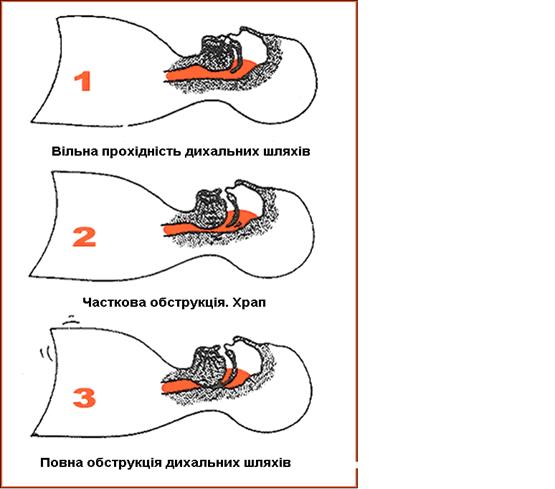 1

Вільна прохідність дихальних шляхів

2

Часткова обструкція. Храп

3

Повна обструкція дихальних шляхів