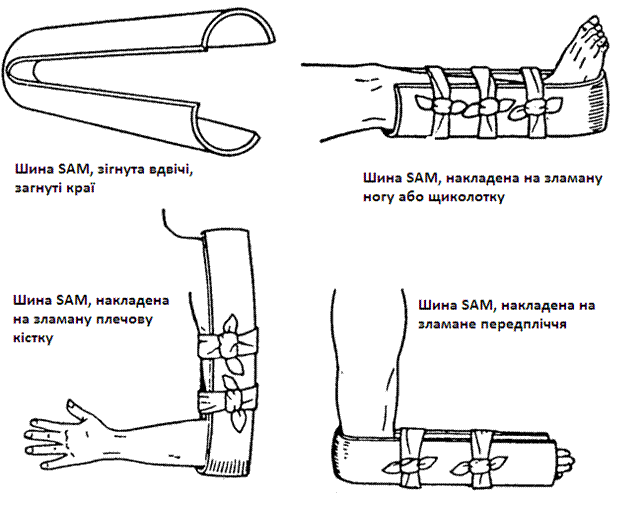 Шина SAM, зігнута вдвічі, загнуті краї

Шина SAM, накладена на зламану ногу або щиколотку

Шина SAM, накладена на зламану плечову кістку

Шина SAM, накладена на зламане передпліччя