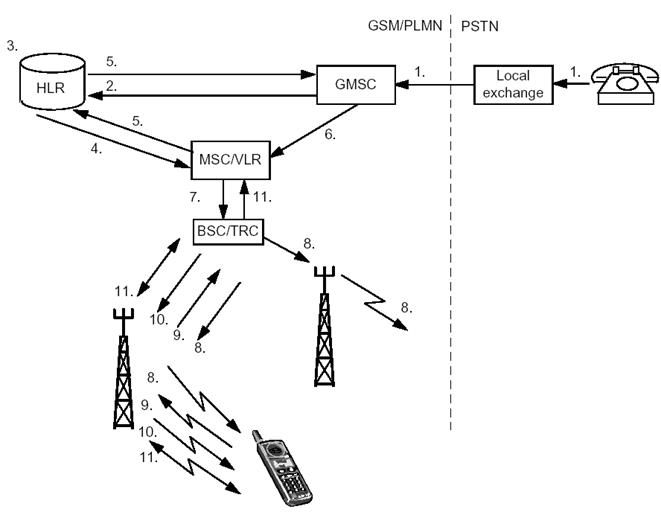 GSM/PLMN PSTN

3.

HLR

5.

2.

GMSC

1.

Local exchange

1.

5.

4.

6.

MSC/VLR

7.

11.

BSC/TRC

8.

11.

10.

9.

8.

8.

8.

9.

10.

11.