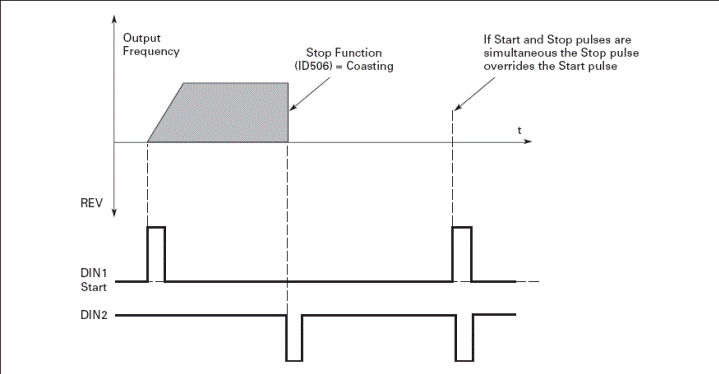 Output Frequency

Stop Function (ID506) = Coasting

If Start and Stop pulses are simultaneous the Stop pulse overrides the Start pulse

t

REV

DIN1 Start

DIN2