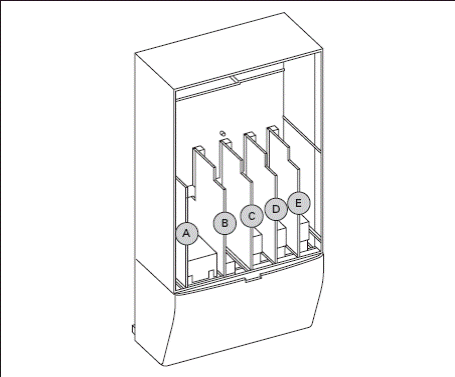 A
B
C
D
E