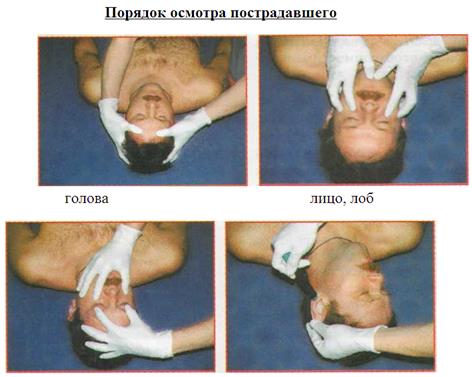 Порядок осмотра пострадавшего

голова

лицо, лоб