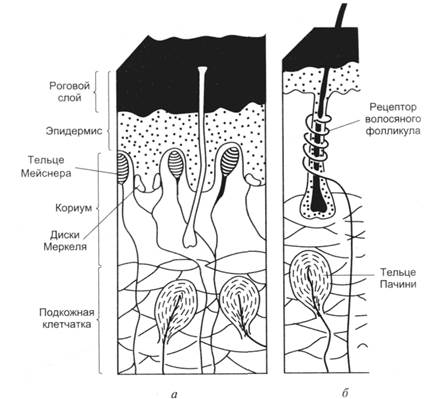 Роговой слой

Эпидермис

Тельце Мейснера

Кориум

Диски Меркеля

Подкожная клетчатка

Рецептор волосяного фолликула

Тельце Пачини

а

б