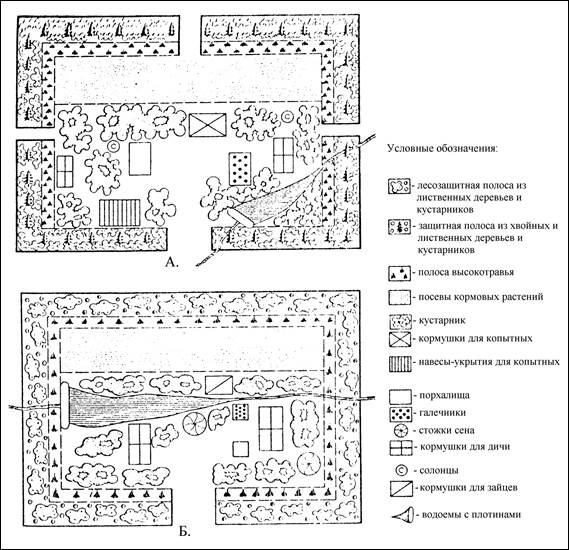 А.

Б.

Условные обозначения:

- лесозащитная полоса из лиственных деревьев и кустарников

- защитная полоса из хвойных и лиственных деревьев и кустарников

- полоса высокотравья

- посевы кормовых растений

- кустарник

- кормушки для копытных

- навесы-укрытия для копытных

- порхалища

- галечники

- стожки сена

- кормушки для дичи

- солонцы

- кормушки для зайцев

- водоемы с плотинами