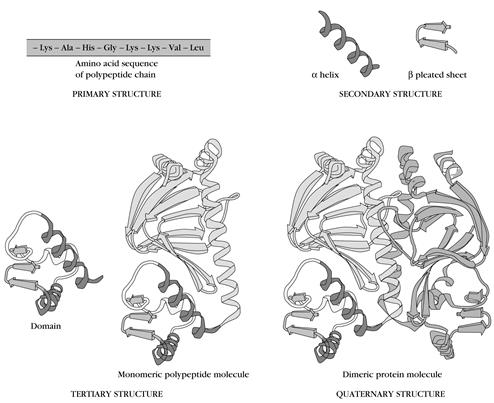 – Lys – Ala – His – Gly – Lys – Lys – Val – Leu

Amino acid sequence of polypeptide chain

PRIMARY STRUCTURE

α helix

β pleated sheet

SECONDARY STRUCTURE

Domain

Monomeric polypeptide molecule

TERTIARY STRUCTURE

Dimeric protein molecule

QUATERNARY STRUCTURE