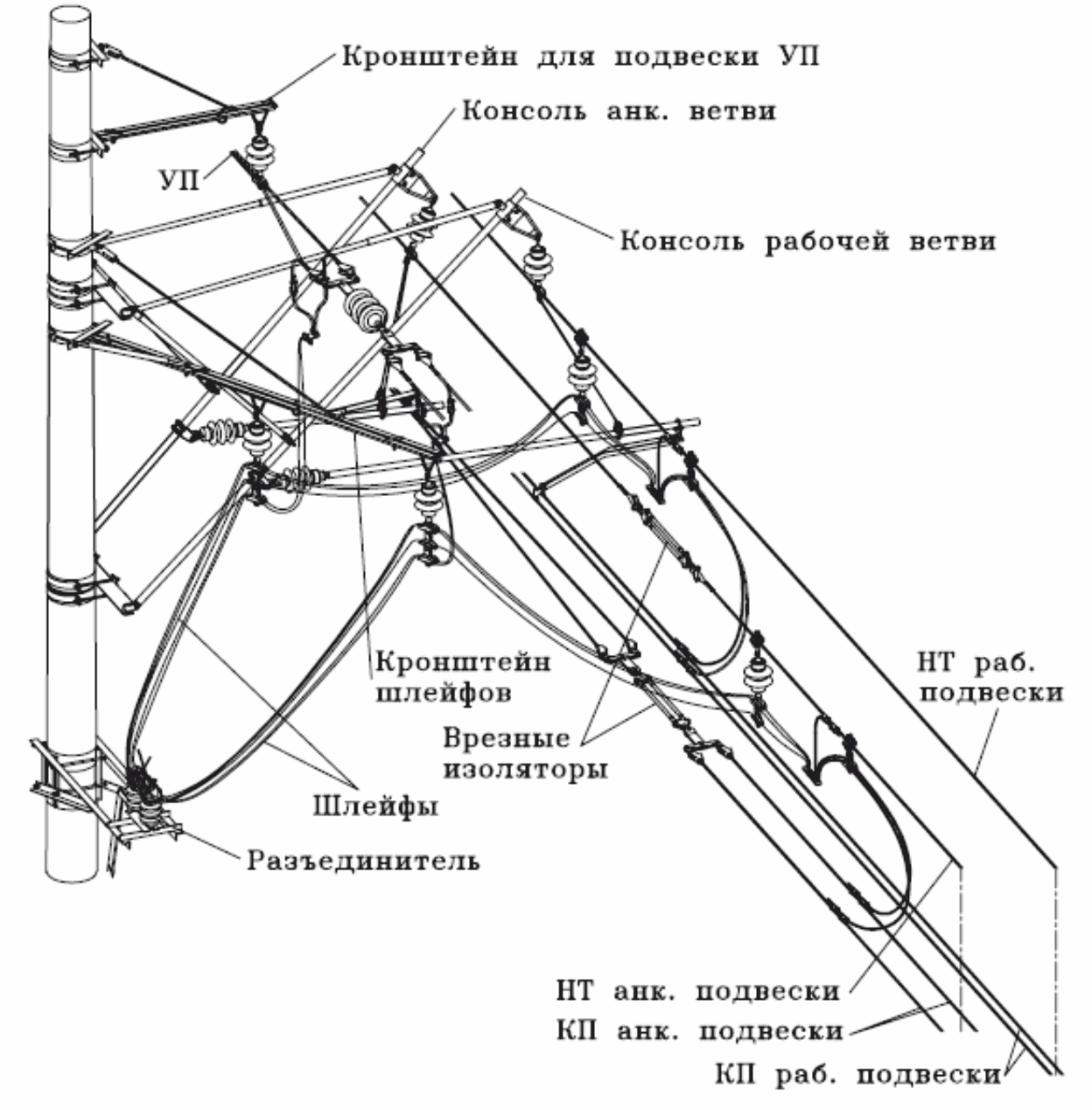 Кронштейн для подвески УП
Консоль анк. ветви
УП
Консоль рабочей ветви
Кронштейн шлейфов
НТ раб. подвески
Врезные изоляторы
Шлейфы
Разъединитель
НТ анк. подвески
КП анк. подвески
КП раб. подвески