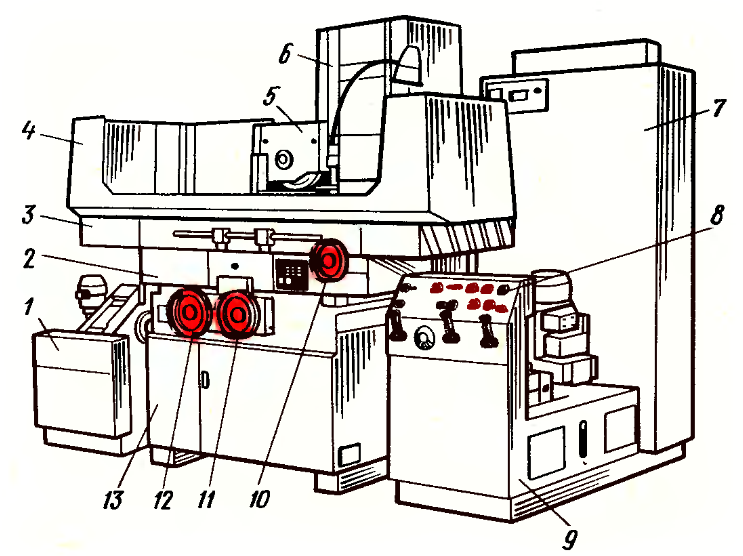 6
5
4
7
3
8
2
1
13
12
11
10
9