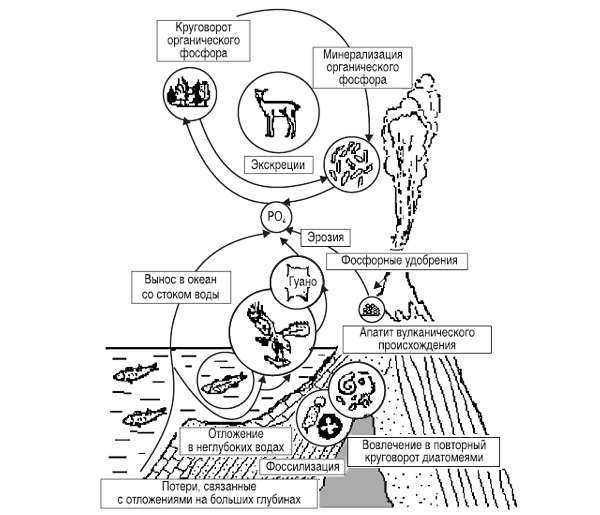 Круговорот органического фосфора

Минерализация органического фосфора

Экскреции

$PO_4$

Эрозия

Фосфорные удобрения

Вынос в океан со стоком воды

Гуано

Апатит вулканического происхождения

Отложение в неглубоких водах

Вовлечение в повторный круговорот диатомеями

Фоссилизация

Потери, связанные с отложениями на больших глубинах