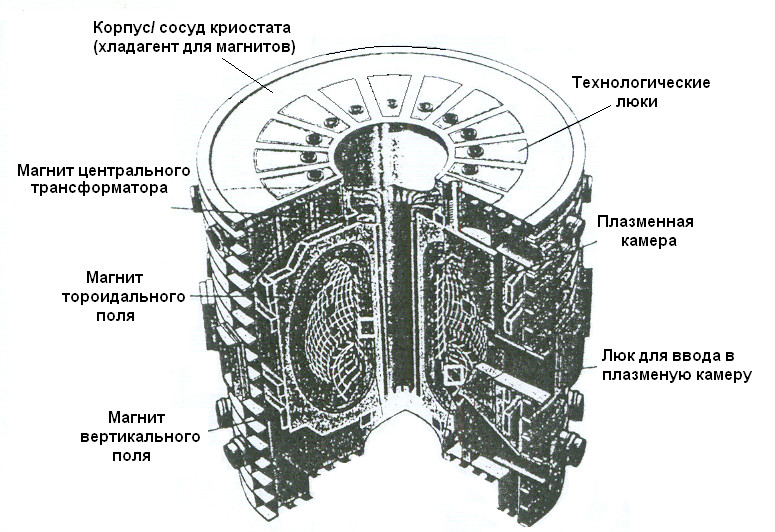 Корпус/ сосуд криостата
(хладагент для магнитов)

Технологические
люки

Магнит центрального
трансформатора

Плазменная
камера

Магнит
тороидального
поля

Люк для ввода в
плазменую камеру

Магнит
вертикального
поля