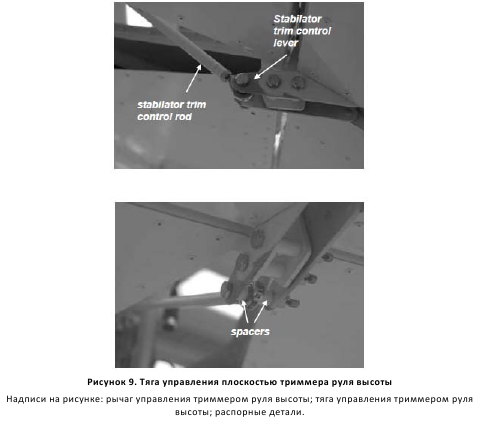 Stabilator trim control lever

stabilator trim control rod

spacers

Рисунок 9. Тяга управления плоскостью триммера руля высоты

Надписи на рисунке: рычаг управления триммером руля высоты; тяга управления триммером руля высоты; распорные детали.