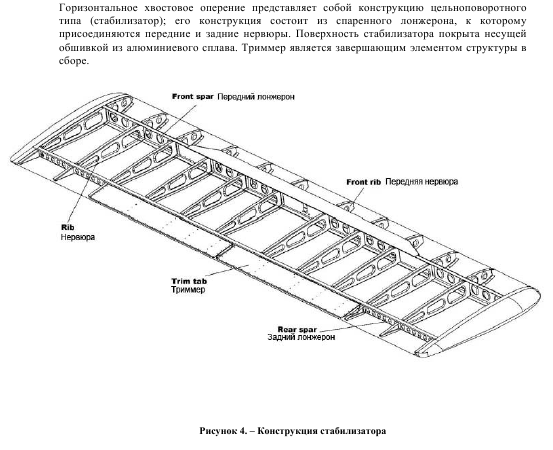 Горизонтальное хвостовое оперение представляет собой конструкцию цельноповоротного типа (стабилизатор); его конструкция состоит из спаренного лонжерона, к которому присоединяются передние и задние нервюры. Поверхность стабилизатора покрыта несущей обшивкой из алюминиевого сплава. Триммер является завершающим элементом структуры в сборе.

Front spar Передний лонжерон

Front rib Передняя нервюра

Rib
Нервюра

Trim tab
Триммер

Rear spar
Задний лонжерон

Рисунок 4. – Конструкция стабилизатора