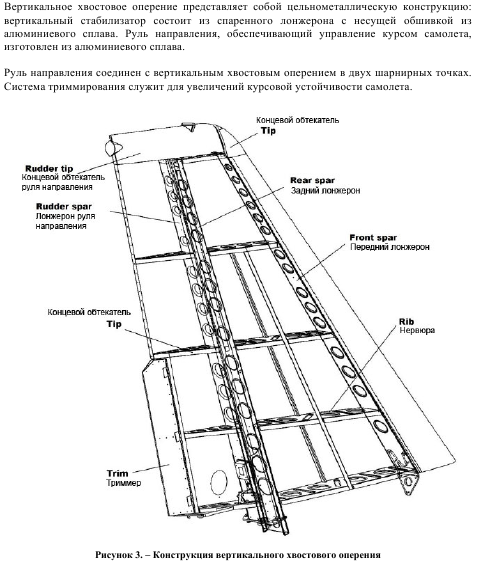 Вертикальное хвостовое оперение представляет собой цельнометаллическую конструкцию: вертикальный стабилизатор состоит из спаренного лонжерона с несущей обшивкой из алюминиевого сплава. Руль направления, обеспечивающий управление курсом самолета, изготовлен из алюминиевого сплава.

Руль направления соединен с вертикальным хвостовым оперением в двух шарнирных точках. Система триммирования служит для увеличений курсовой устойчивости самолета.

Концевой обтекатель
Tip

Rudder tip
Концевой обтекатель руля направления

Rear spar
Задний лонжерон

Rudder spar
Лонжерон руля направления

Front spar
Передний лонжерон

Концевой обтекатель
Tip

Rib
Нервюра

Trim
Триммер

Рисунок 3. – Конструкция вертикального хвостового оперения