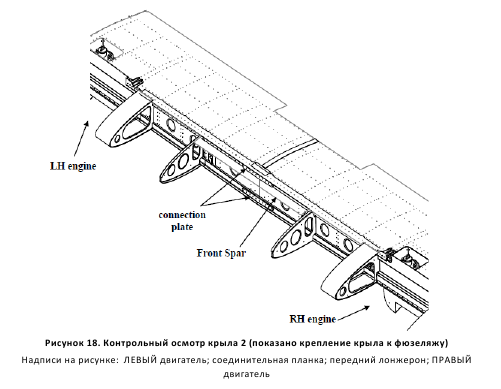 LH engine

connection plate

Front Spar

RH engine

Рисунок 18. Контрольный осмотр крыла 2 (показано крепление крыла к фюзеляжу)

Надписи на рисунке: ЛЕВЫЙ двигатель; соединительная планка; передний лонжерон; ПРАВЫЙ двигатель