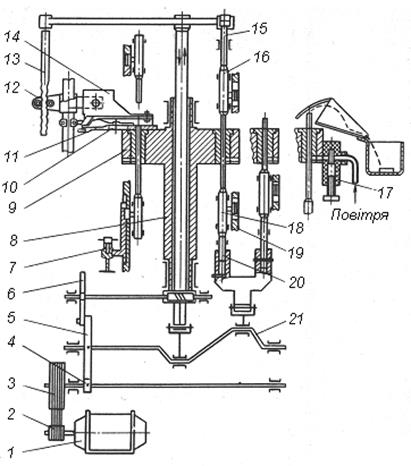 14
13
12
11
10
9
8
7
6
5
4
3
2
1
15
16
17
Повітря
18
19
20
21