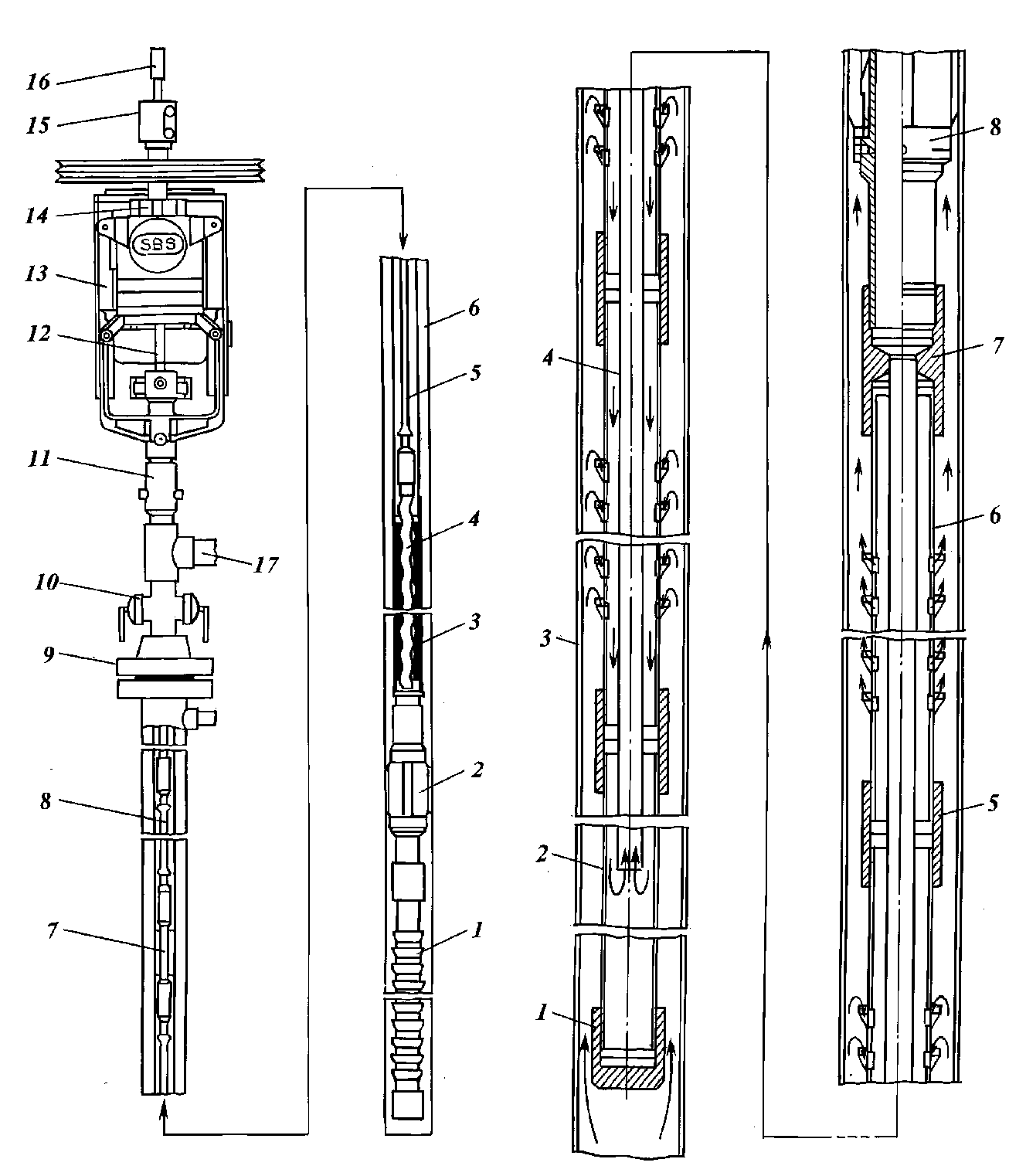 16
15
14
SBS
13
12
11
17
10
9
8
7
6
5
4
3
2
1
4
3
2
1
8
7
6
5