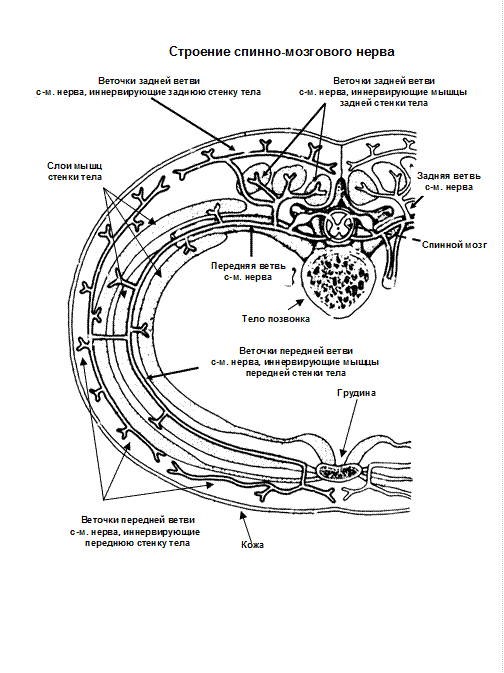 Строение спинно-мозгового нерва

Веточки задней ветви с-м. нерва, иннервирующие заднюю стенку тела

Веточки задней ветви с-м. нерва, иннервирующие мышцы задней стенки тела

Слои мышц стенки тела

Задняя ветвь с-м. нерва

Спинной мозг

Передняя ветвь с-м. нерва

Тело позвонка

Веточки передней ветви с-м. нерва, иннервирующие мышцы передней стенки тела

Грудина

Веточки передней ветви с-м. нерва, иннервирующие переднюю стенку тела

Кожа