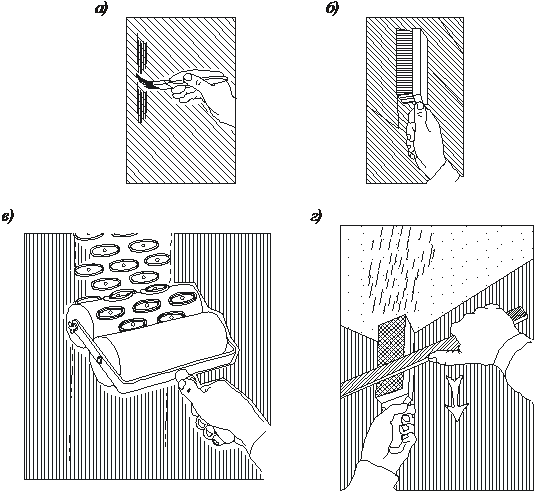 а)

б)

в)

г)