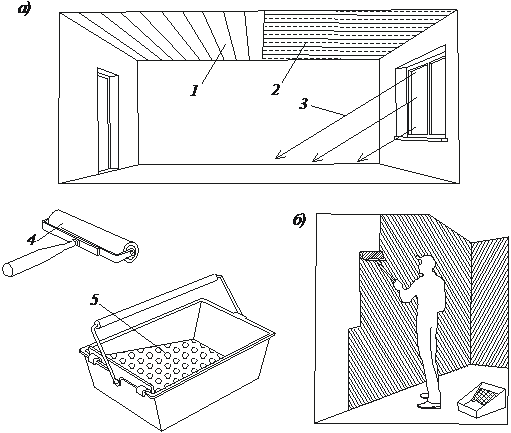 а)
1
2
3
4
5
б)