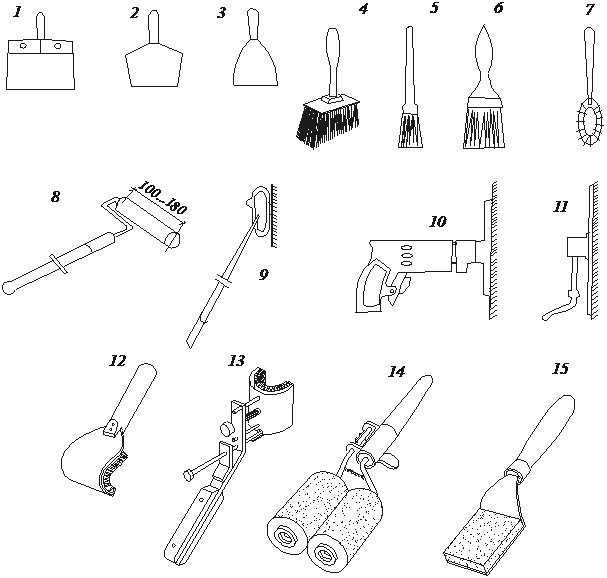 1 2 3 4 5 6 7

8 100...180 9 10 11

12 13 14 15