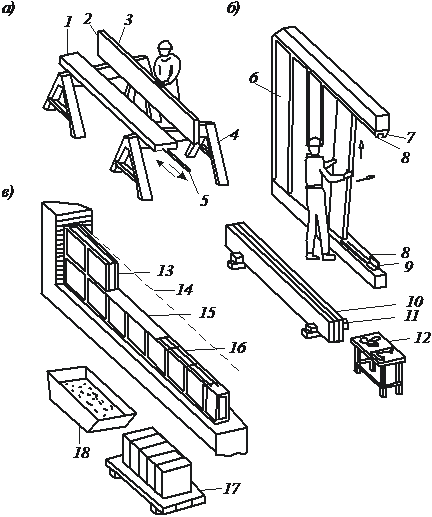 а)
1
2
3
4
5
б)
6
7
8
8
9
10
11
12
в)
13
14
15
16
18
17