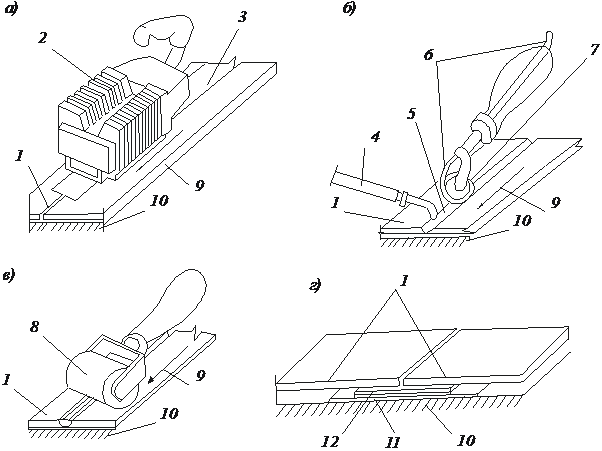 а)
2
3
1
9
10
б)
6
7
5
4
1
9
10
в)
8
1
9
10
г)
1
12
11
10