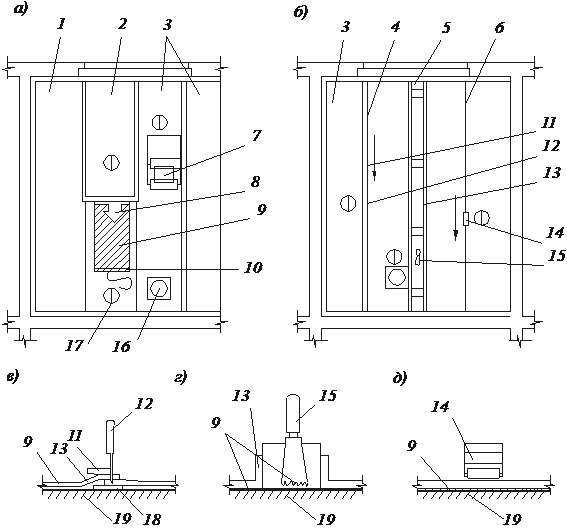 а)
1 2 3
7
8
9
10
17 16

б)
3 4 5 6
11
12
13
14
15

в)
12
11
9
13
19 18

г)
13 15
9
19

д)
14
9
19