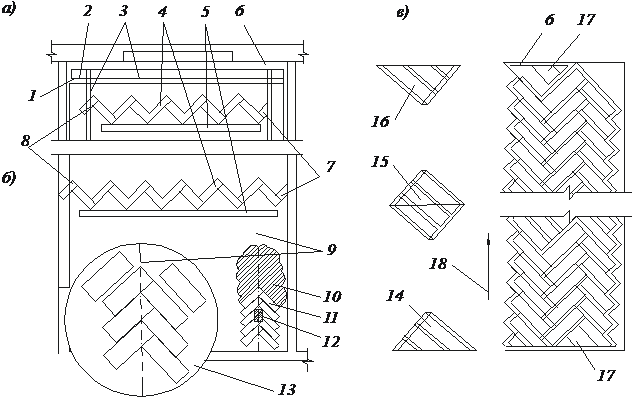 а)
2
3
4
5
6
1
8
7
б)
9
10
11
12
13
в)
6
17
16
15
18
14
17