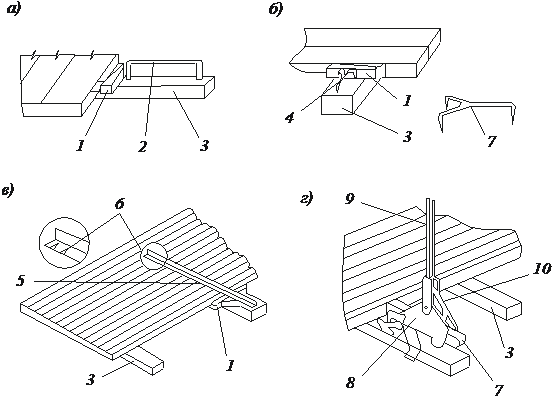 а)

1
2
3

б)

4
1
3
7

в)

6
5
1
3

г)

9
10
3
8
7