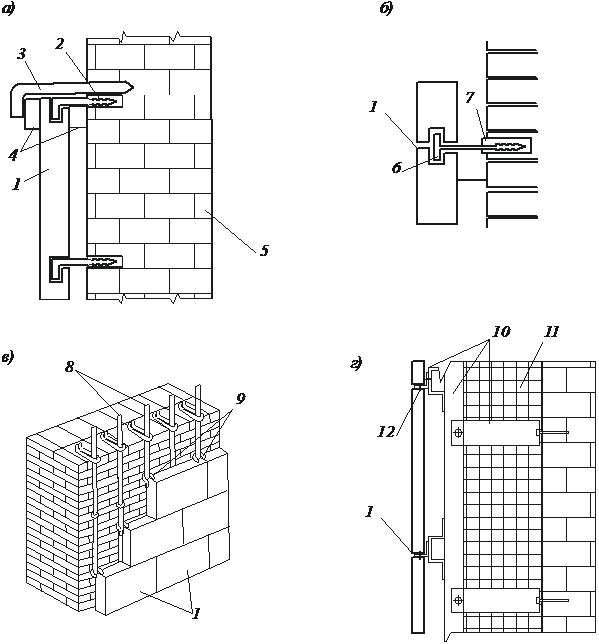 а)
3
2
4
1
5
б)
1
7
6
в)
8
9
1
г)
10
11
12
1