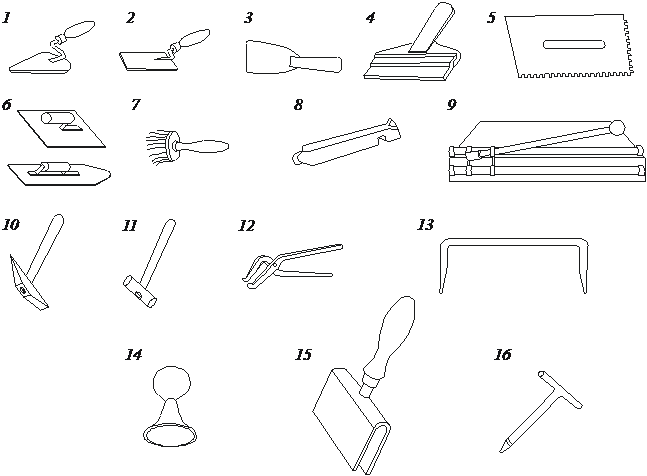 1
2
3
4
5
6
7
8
9
10
11
12
13
14
15
16