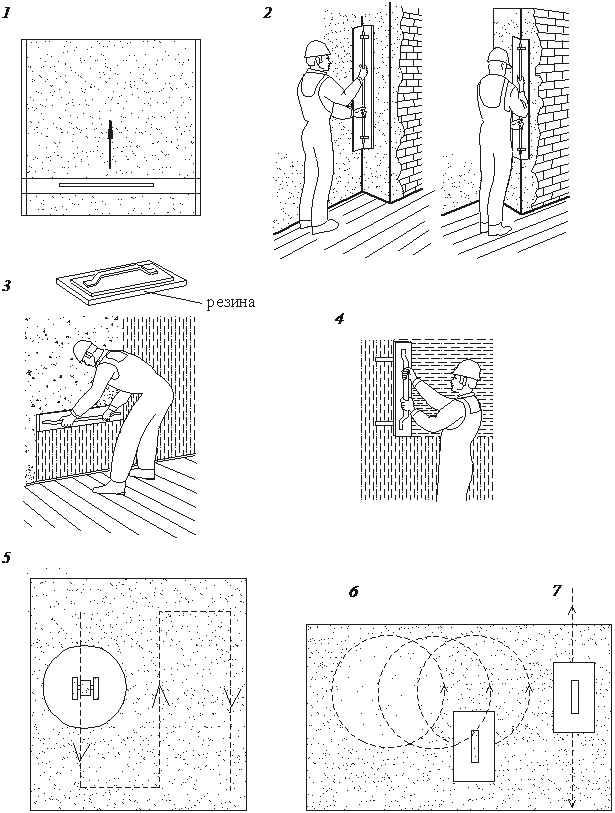 1

2

3

резина

4

5

6

7