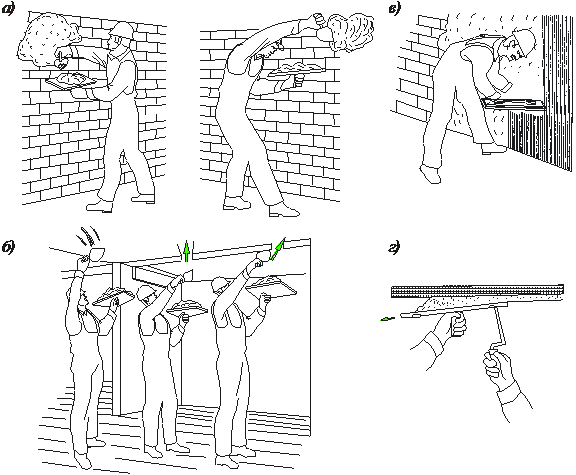 а)

в)

б)

г)