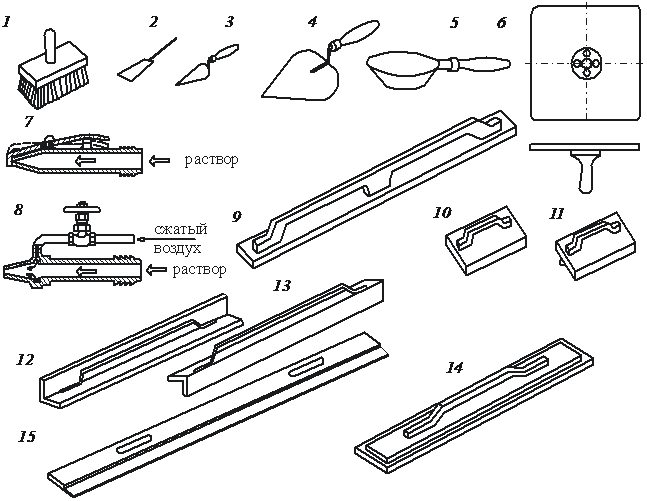 1
2
3
4
5
6
7
раствор
8
сжатый
воздух
раствор
9
10
11
12
13
14
15