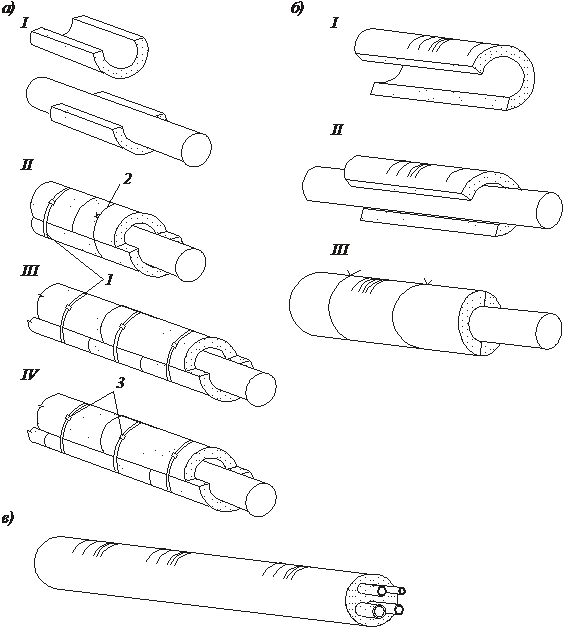 а)
I

II
2

III
1

IV
3

б)
I

II

III

в)