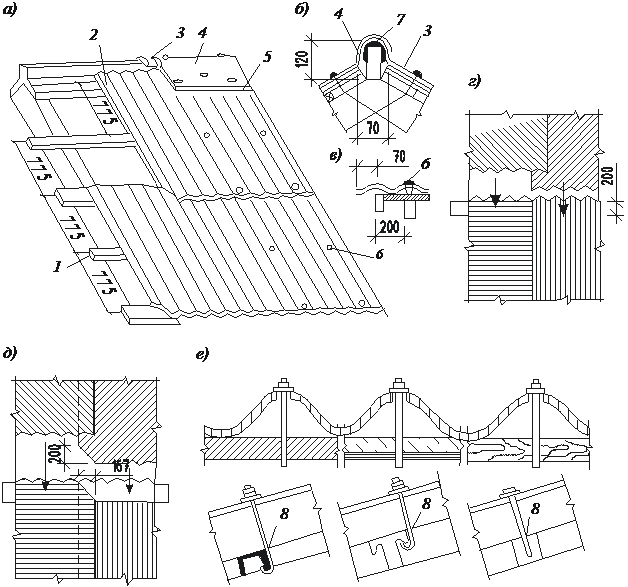 а)
2
3
4
5
775
775
775
775
1
6

б)
4
7
3
120
70

в)
70
6
200

г)
200

д)
200
167

е)
8
8
8