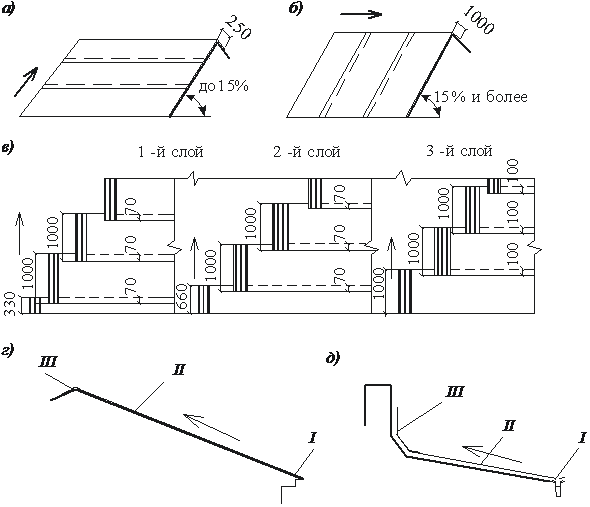 а)

250

до 15%

б)

1000

15% и более

в)

1 -й слой

2 -й слой

3 -й слой

330

1000

1000

70

70

70

660

1000

1000

70

70

70

1000

1000

1000

100

100

100

г)

III

II

I

д)

III

II

I