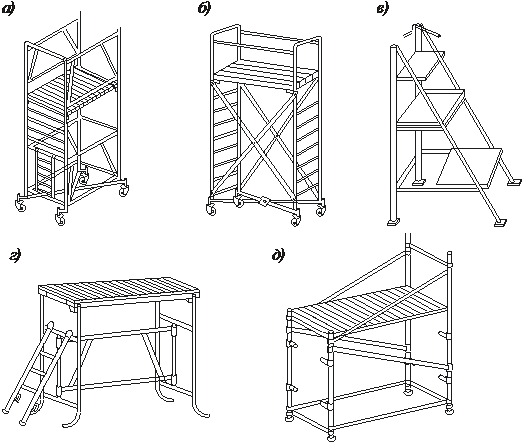 а)

б)

в)

г)

д)