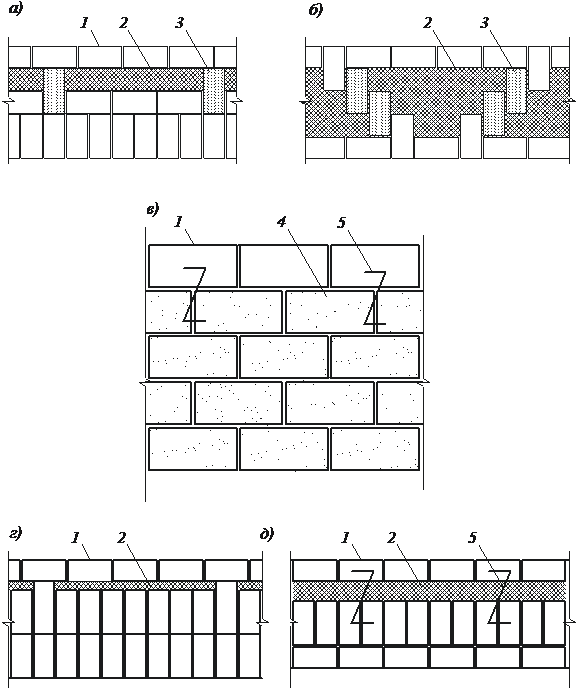 а)
1 2 3

б)
2 3

в)
1 4 5

г)
1 2

д)
1 2 5