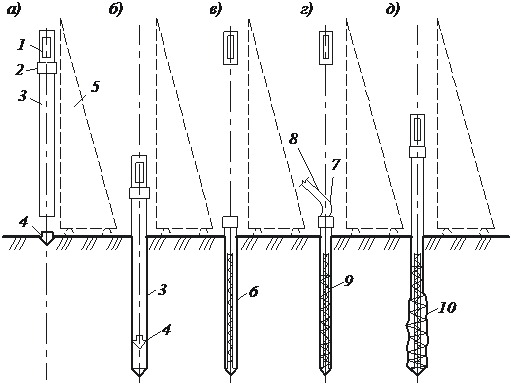 а) б) в) г) д)

1
2
3
5
4
3
4
6
8
7
9
10