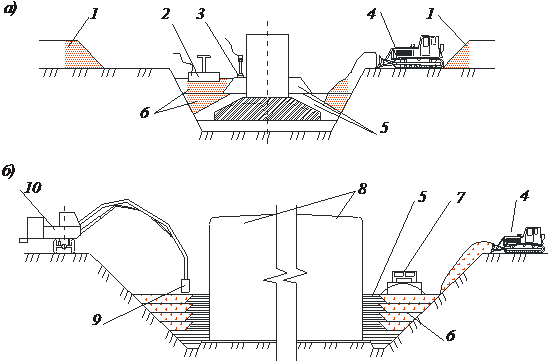 а)
1
2
3
4
1
6
5
б)
10
8
5
7
4
9
6