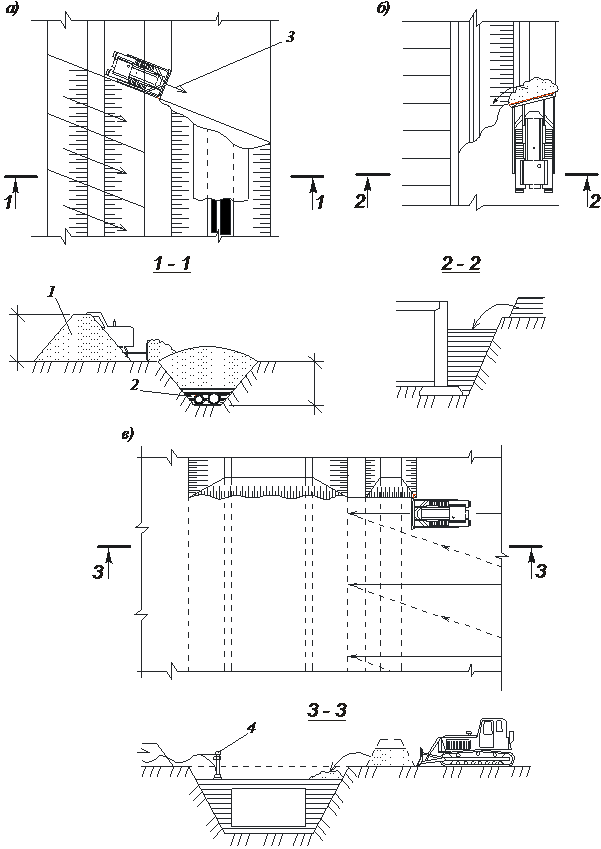 а)

3

1

1

б)

2

2

1 - 1

2 - 2

1

2

в)

3

3

3 - 3

4