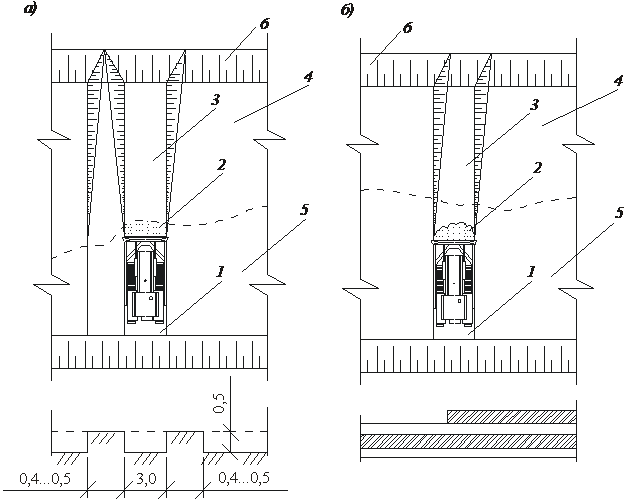 а)

6

4

3

2

5

1

0,5

0,4...0,5

3,0

0,4...0,5

б)

6

4

3

2

5

1