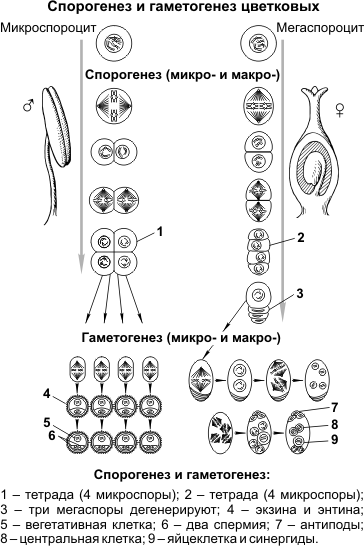 Спорогенез и гаметогенез цветковых

Микроспороцит

Мегаспороцит

Спорогенез (микро- и макро-)

♂

♀

1

2

3

Гаметогенез (микро- и макро-)

4

5

6

7

8

9

Спорогенез и гаметогенез:

1 – тетрада (4 микроспоры); 2 – тетрада (4 микроспоры); 3 – три мегаспоры дегенерируют; 4 – экзина и энтина; 5 – вегетативная клетка; 6 – два спермия; 7 – антиподы; 8 – центральная клетка; 9 – яйцеклетка и синергиды.