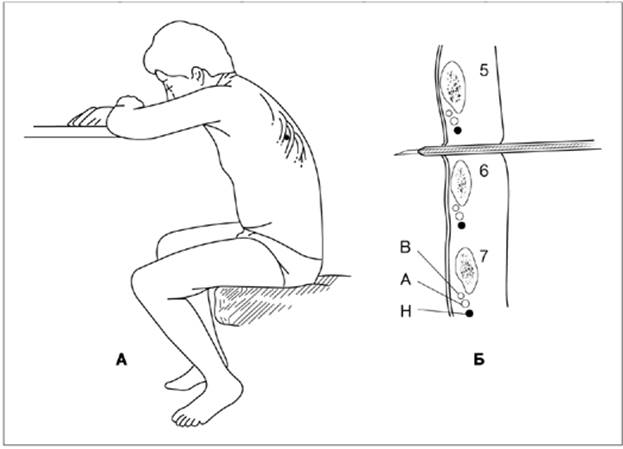 5
6
7
В
А
Н
А
Б