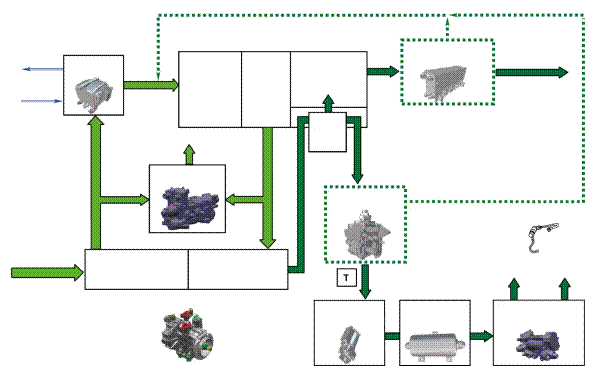 T