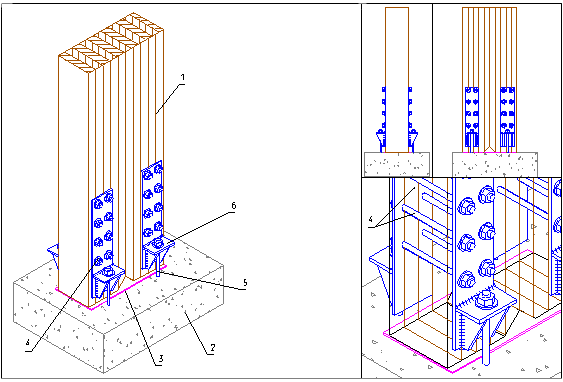 1
6
5
4
3
2
4