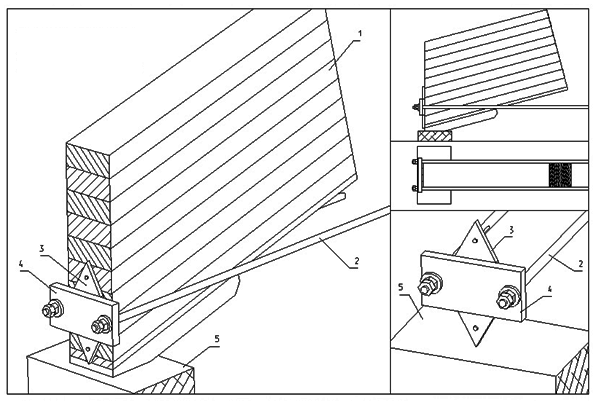 1
2
3
4
5
3
2
5
4