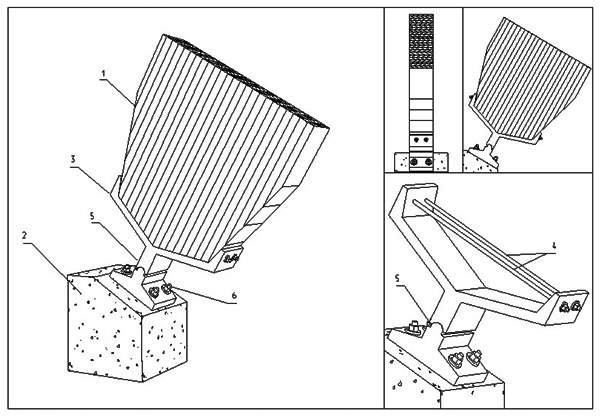 1
3
5
2
6
4
5