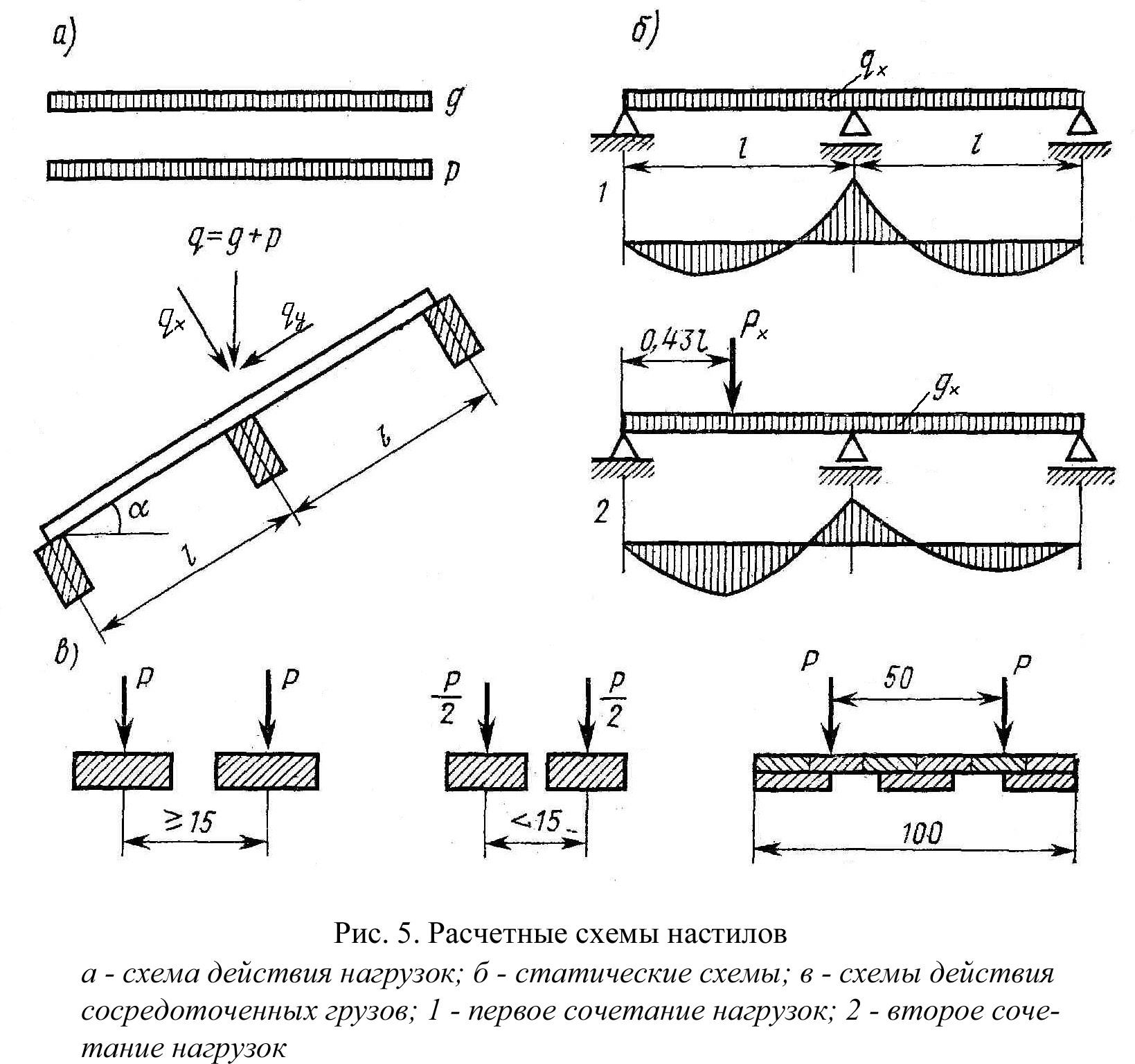 а)

$g$

$p$

$q = g + p$

$q_x$

$q_y$

$\alpha$

$l$

$l$

б)

$q_x$

$l$

$l$

1

$0,43l$

$P_x$

$g_x$

2

в)

$P$

$P$

$\geq 15$

$\frac{P}{2}$

$\frac{P}{2}$

$< 15$

$P$

$50$

$P$

$100$

Рис. 5. Расчетные схемы настилов

а - схема действия нагрузок; б - статические схемы; в - схемы действия сосредоточенных грузов; 1 - первое сочетание нагрузок; 2 - второе сочетание нагрузок